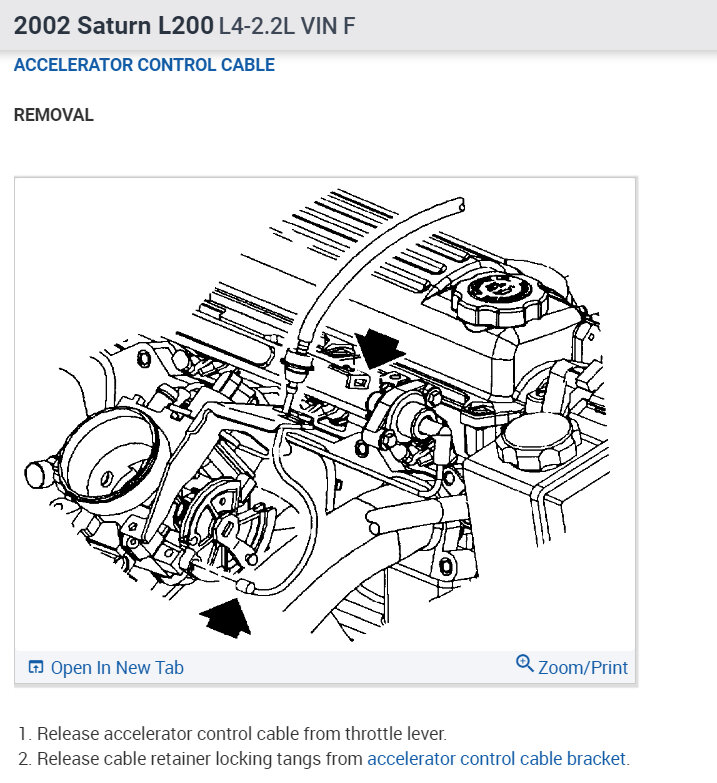 2002 Saturn L200 L4-2.2L VIN F

ACCELERATOR CONTROL CABLE

REMOVAL

Open In New Tab

Zoom/Print

1. Release accelerator control cable from throttle lever.
2. Release cable retainer locking tangs from accelerator control cable bracket.