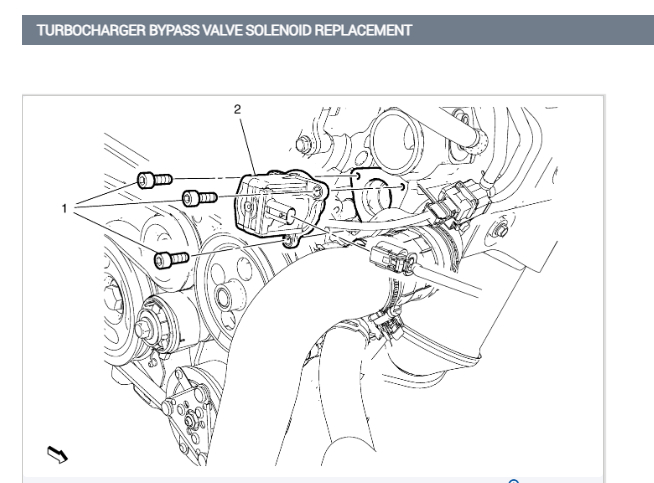 TURBOCHARGER BYPASS VALVE SOLENOID REPLACEMENT

2

1