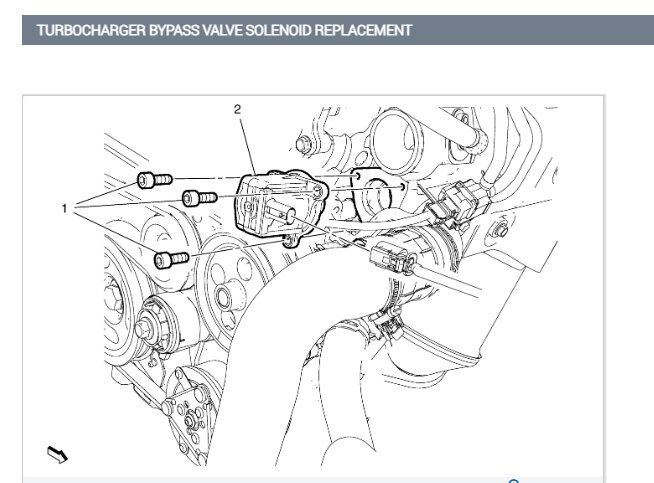 TURBOCHARGER BYPASS VALVE SOLENOID REPLACEMENT

2

1