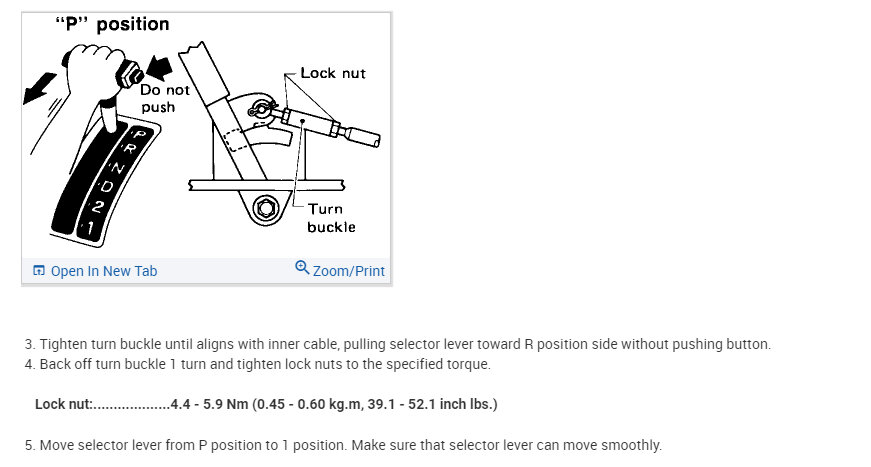 "P" position

Do not push

P
R
N
D
2
1

Lock nut

Turn buckle

Open In New Tab

Zoom/Print

3. Tighten turn buckle until aligns with inner cable, pulling selector lever toward R position side without pushing button.
4. Back off turn buckle 1 turn and tighten lock nuts to the specified torque.

Lock nut:...................4.4 - 5.9 Nm (0.45 - 0.60 kg.m, 39.1 - 52.1 inch lbs.)

5. Move selector lever from P position to 1 position. Make sure that selector lever can move smoothly.