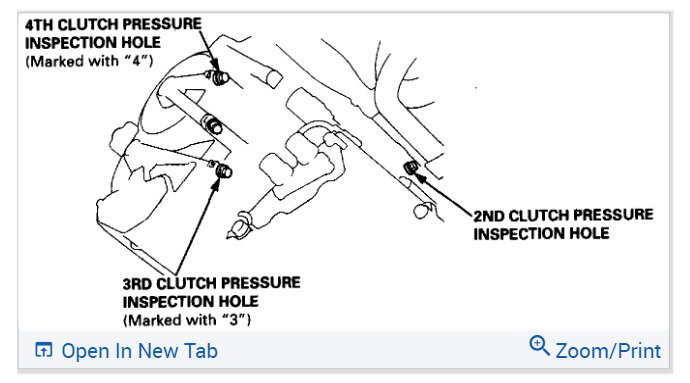 4TH CLUTCH PRESSURE INSPECTION HOLE
(Marked with "4")

2ND CLUTCH PRESSURE INSPECTION HOLE

3RD CLUTCH PRESSURE INSPECTION HOLE
(Marked with "3")

Open In New Tab

Zoom/Print