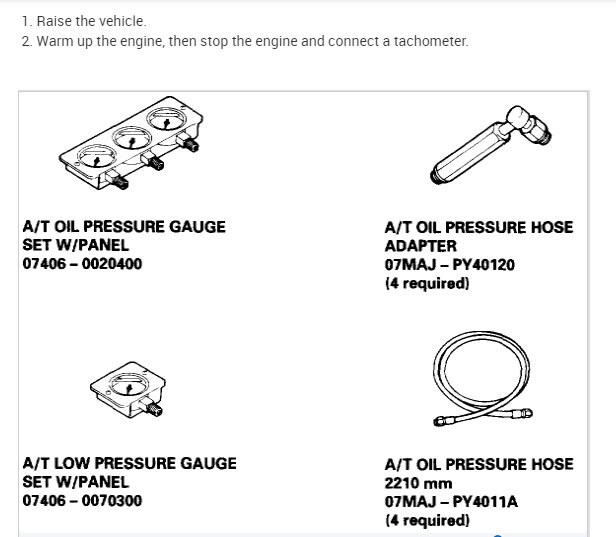 1. Raise the vehicle.
2. Warm up the engine, then stop the engine and connect a tachometer.

A/T OIL PRESSURE GAUGE SET W/PANEL
07406 – 0020400

A/T OIL PRESSURE HOSE ADAPTER
07MAJ – PY40120
(4 required)

A/T LOW PRESSURE GAUGE SET W/PANEL
07406 – 0070300

A/T OIL PRESSURE HOSE
2210 mm
07MAJ – PY4011A
(4 required)