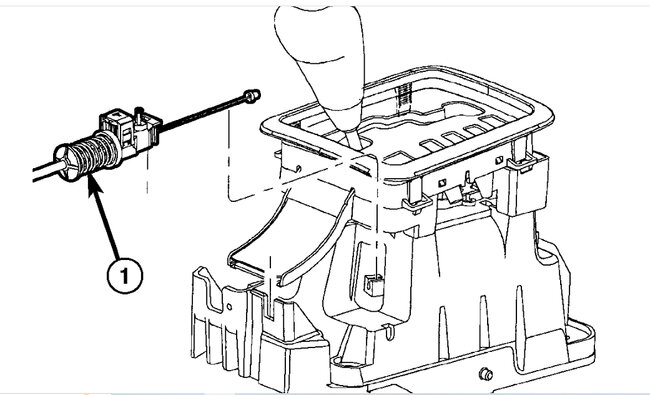 1