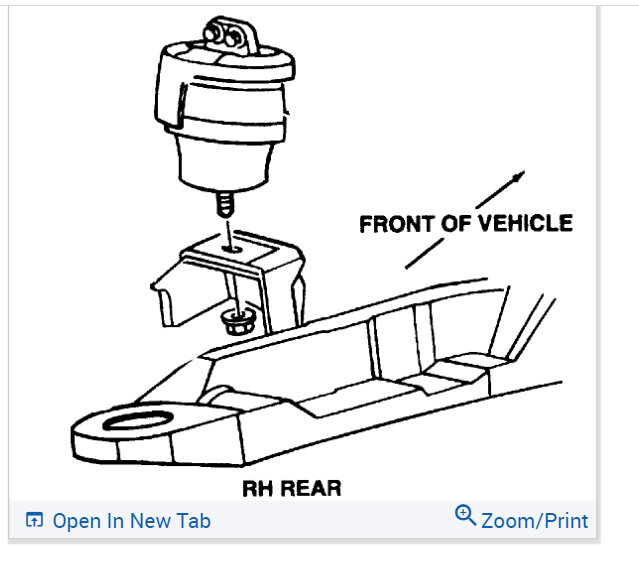 FRONT OF VEHICLE

RH REAR

Open In New Tab

Zoom/Print