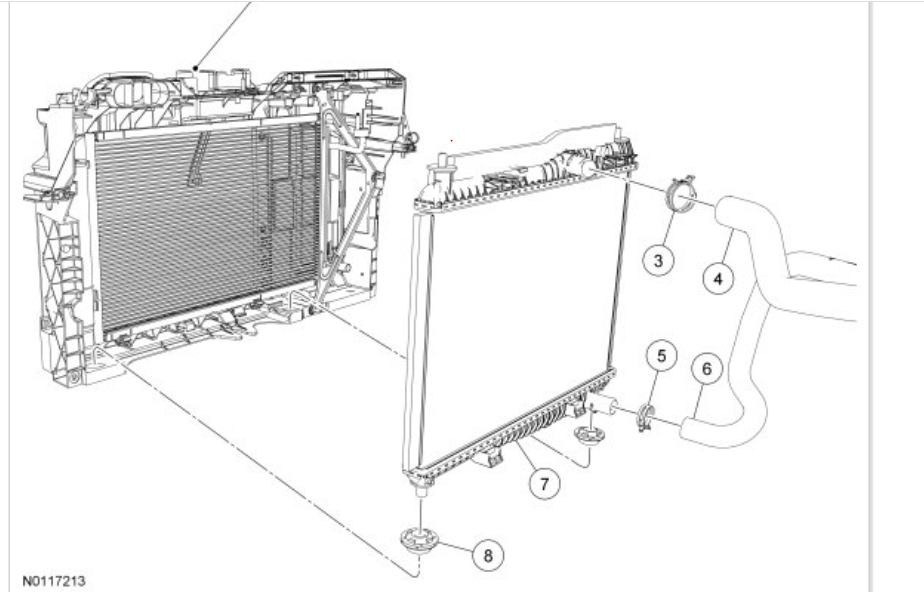 3
4
5
6
7
8
N0117213