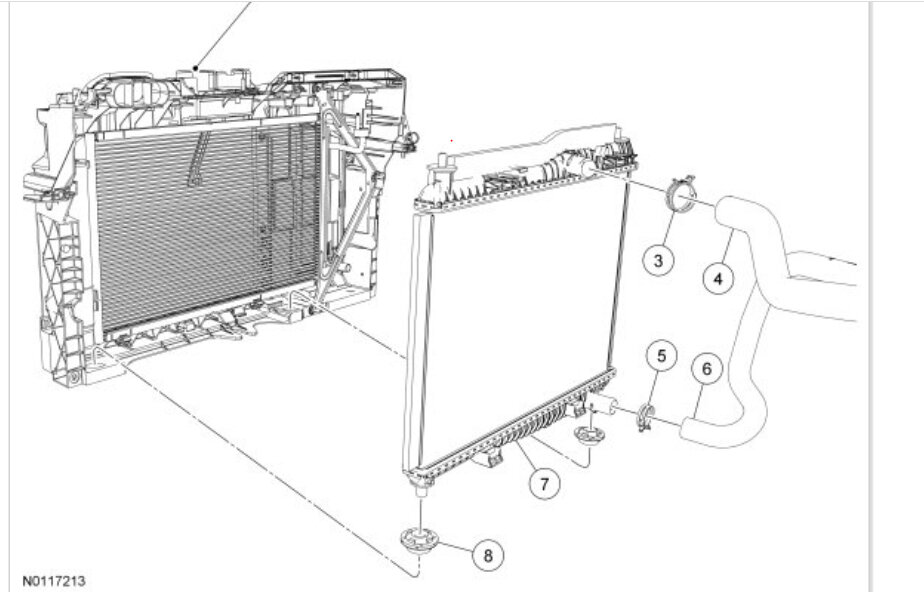 3
4
5
6
7
8
N0117213