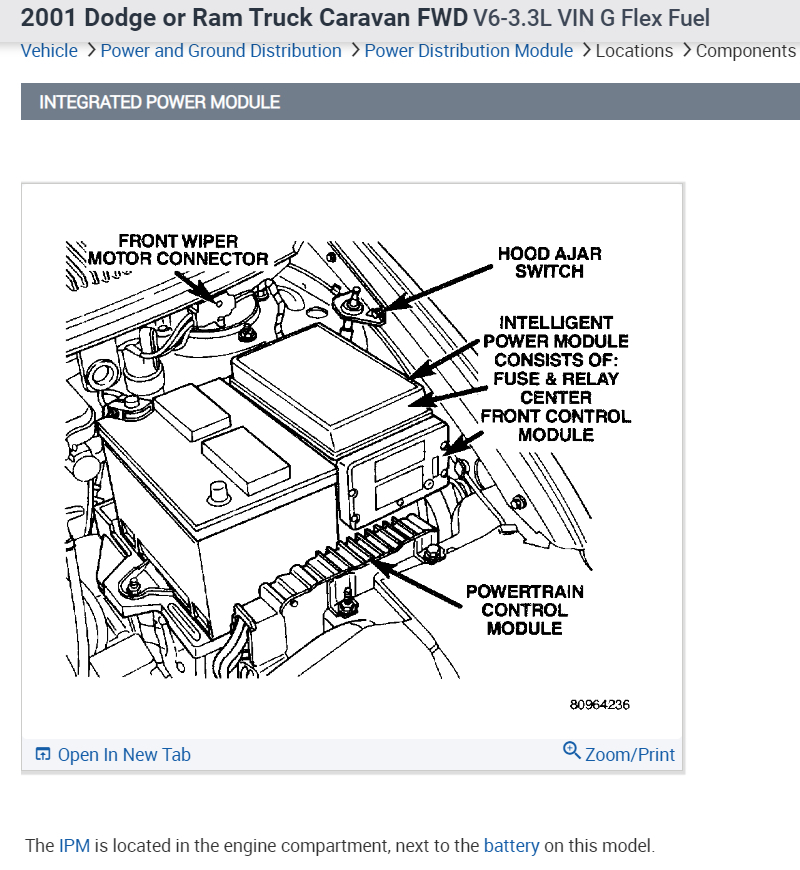 2001 Dodge or Ram Truck Caravan FWD V6-3.3L VIN G Flex Fuel

Vehicle > Power and Ground Distribution > Power Distribution Module > Locations > Components

INTEGRATED POWER MODULE

FRONT WIPER MOTOR CONNECTOR

HOOD AJAR SWITCH

INTELLIGENT POWER MODULE CONSISTS OF: FUSE & RELAY CENTER FRONT CONTROL MODULE

POWERTRAIN CONTROL MODULE

80964236

Open In New Tab

Zoom/Print

The IPM is located in the engine compartment, next to the battery on this model.