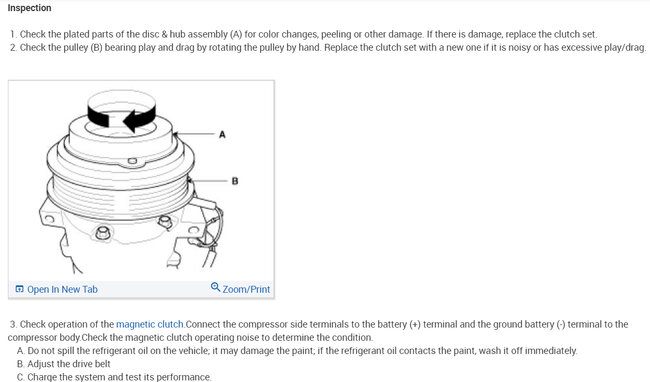 Inspection

1. Check the plated parts of the disc & hub assembly (A) for color changes, peeling or other damage. If there is damage, replace the clutch set.
2. Check the pulley (B) bearing play and drag by rotating the pulley by hand. Replace the clutch set with a new one if it is noisy or has excessive play/drag.

A

B

Open In New Tab

Zoom/Print

3. Check operation of the magnetic clutch.Connect the compressor side terminals to the battery (+) terminal and the ground battery (-) terminal to the compressor body.Check the magnetic clutch operating noise to determine the condition.
A. Do not spill the refrigerant oil on the vehicle; it may damage the paint; if the refrigerant oil contacts the paint, wash it off immediately.
B. Adjust the drive belt
C. Charge the system and test its performance.