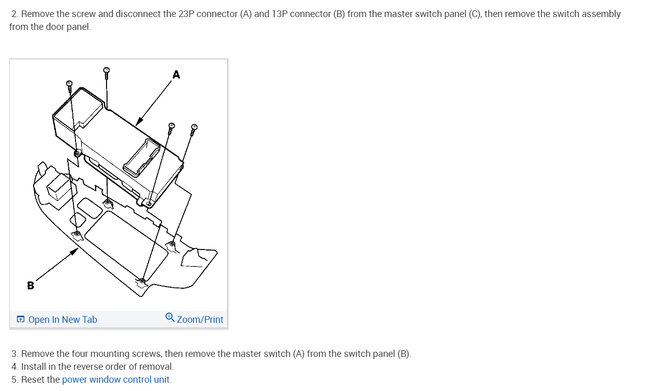 2. Remove the screw and disconnect the 23P connector (A) and 13P connector (B) from the master switch panel (C), then remove the switch assembly from the door panel.

A

B

Open In New Tab

Zoom/Print

3. Remove the four mounting screws, then remove the master switch (A) from the switch panel (B).
4. Install in the reverse order of removal.
5. Reset the power window control unit.