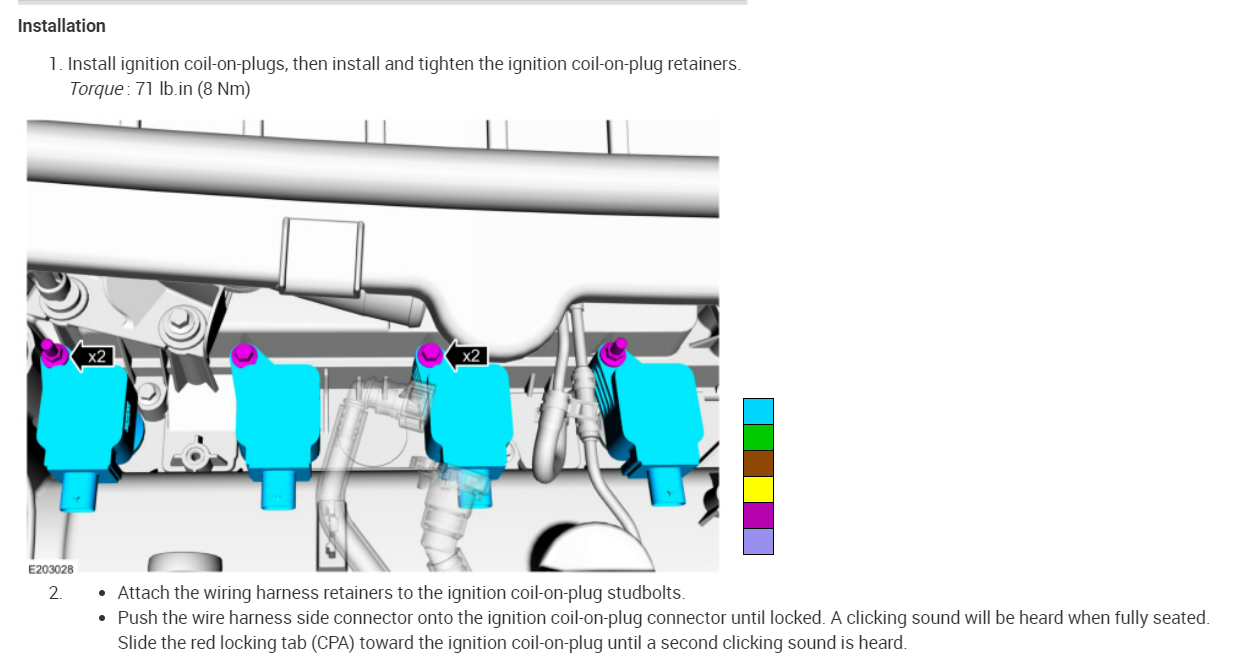 Installation

1. Install ignition coil-on-plugs, then install and tighten the ignition coil-on-plug retainers.
Torque : 71 lb.in (8 Nm)

x2
x2

E203028

2. • Attach the wiring harness retainers to the ignition coil-on-plug studbolts.
• Push the wire harness side connector onto the ignition coil-on-plug connector until locked. A clicking sound will be heard when fully seated. Slide the red locking tab (CPA) toward the ignition coil-on-plug until a second clicking sound is heard.