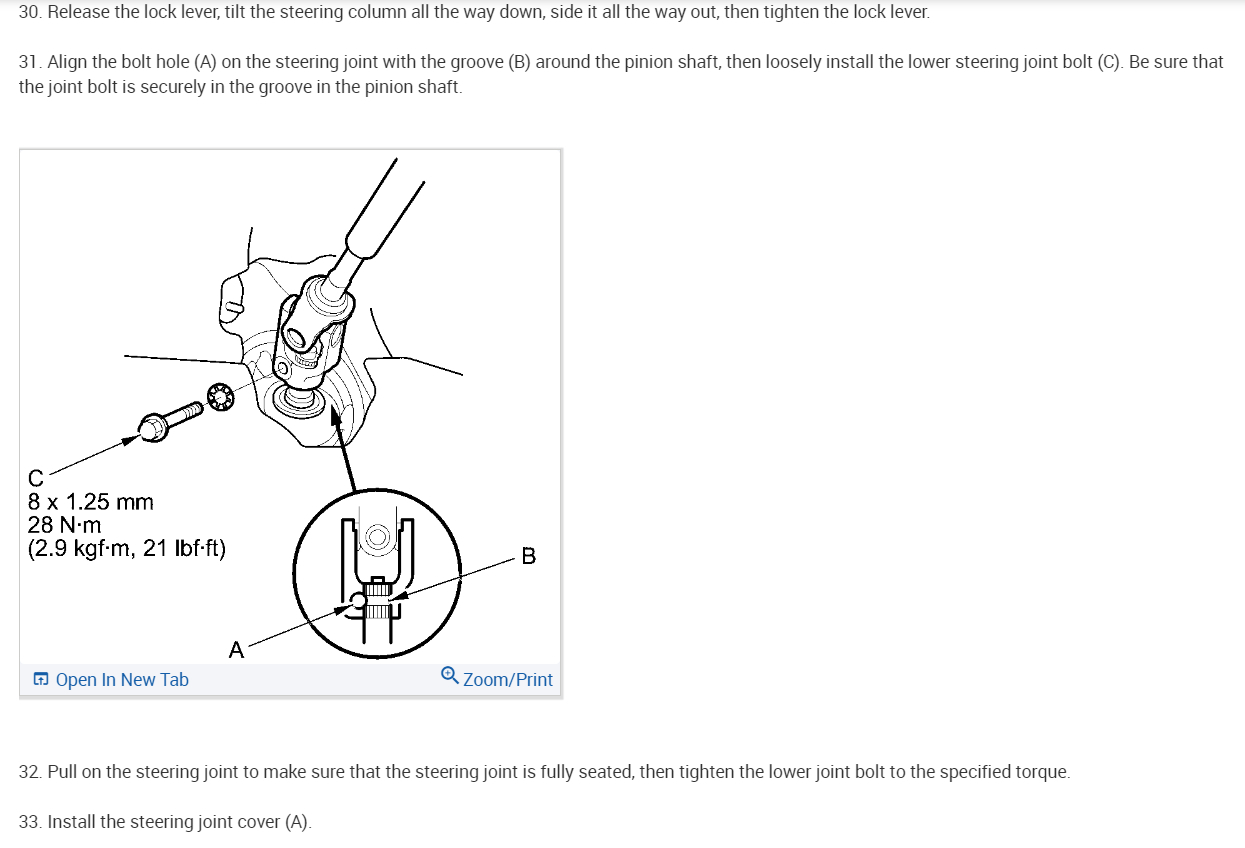 30. Release the lock lever, tilt the steering column all the way down, side it all the way out, then tighten the lock lever.

31. Align the bolt hole (A) on the steering joint with the groove (B) around the pinion shaft, then loosely install the lower steering joint bolt (C). Be sure that the joint bolt is securely in the groove in the pinion shaft.

C
8 x 1.25 mm
28 N·m
(2.9 kgf·m, 21 lbf·ft)

B

A

Open In New Tab

Zoom/Print

32. Pull on the steering joint to make sure that the steering joint is fully seated, then tighten the lower joint bolt to the specified torque.

33. Install the steering joint cover (A).