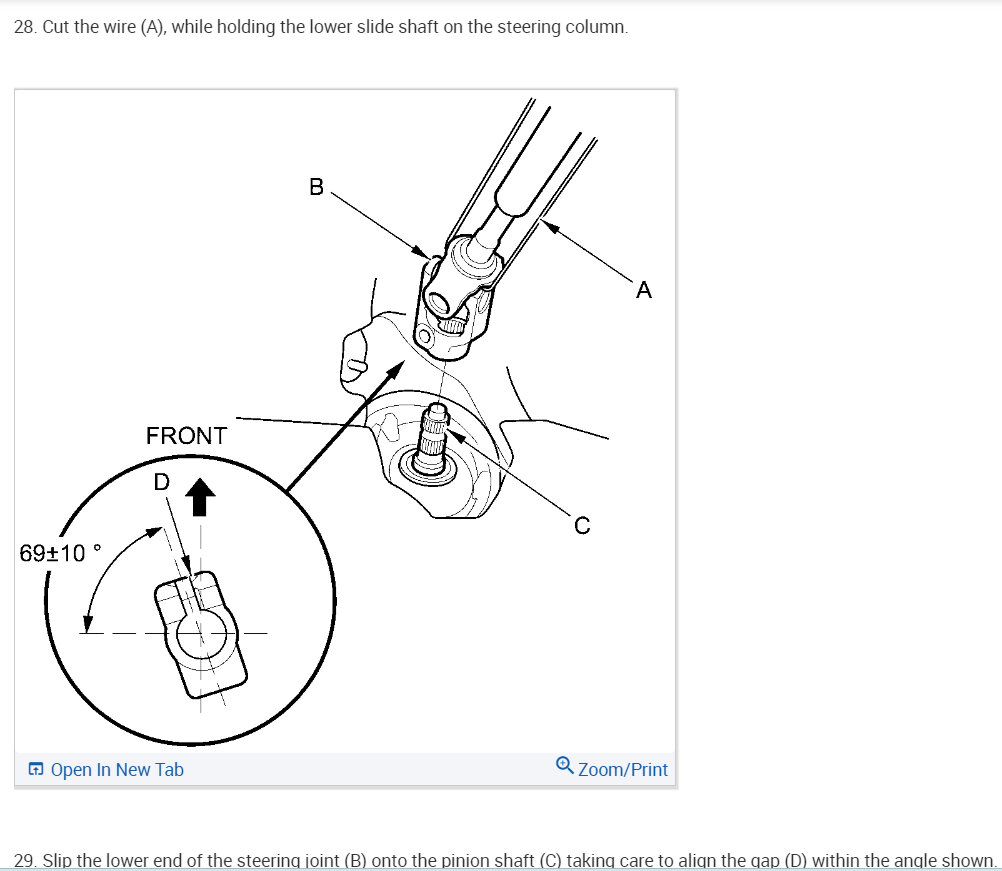 28. Cut the wire (A), while holding the lower slide shaft on the steering column.

B

A

FRONT

D

C

69±10 °

Open In New Tab

Zoom/Print

29. Slip the lower end of the steering joint (B) onto the pinion shaft (C) taking care to align the gap (D) within the angle shown.