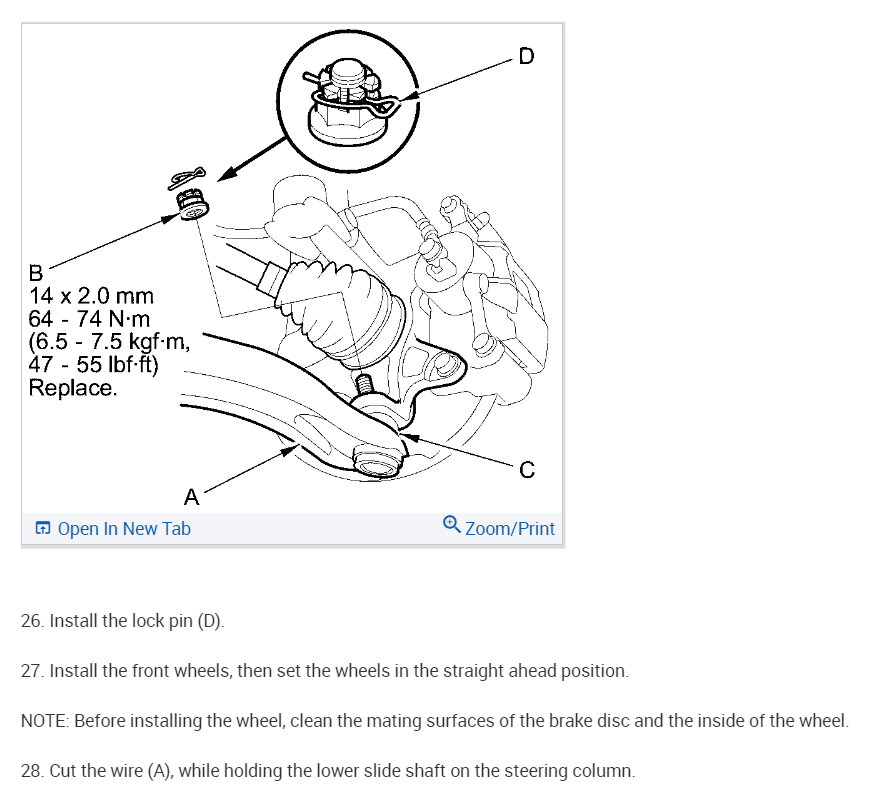 D

B
14 x 2.0 mm
64 - 74 N·m
(6.5 - 7.5 kgf·m,
47 - 55 lbf·ft)
Replace.

C

A

Open In New Tab

Zoom/Print

26. Install the lock pin (D).

27. Install the front wheels, then set the wheels in the straight ahead position.

NOTE: Before installing the wheel, clean the mating surfaces of the brake disc and the inside of the wheel.

28. Cut the wire (A), while holding the lower slide shaft on the steering column.