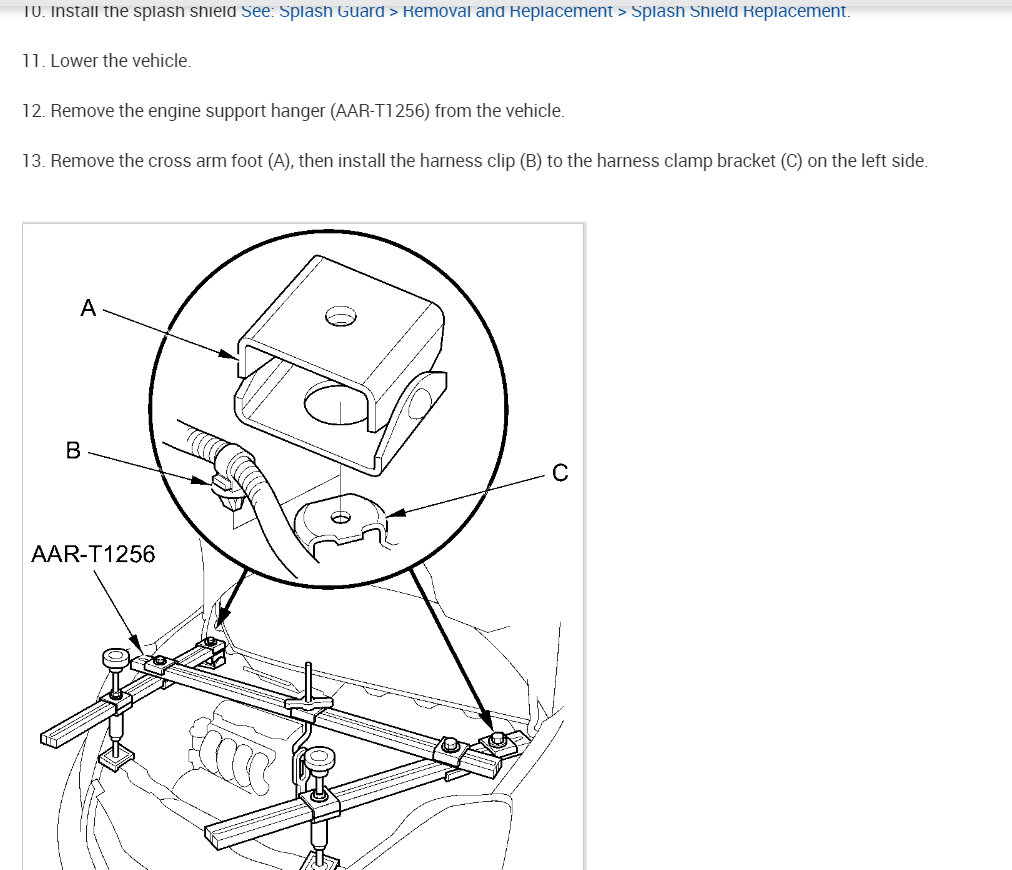 10. Install the splash shield See: Splash Guard > Removal and Replacement > Splash Shield Replacement.

11. Lower the vehicle.

12. Remove the engine support hanger (AAR-T1256) from the vehicle.

13. Remove the cross arm foot (A), then install the harness clip (B) to the harness clamp bracket (C) on the left side.

A

B

C

AAR-T1256