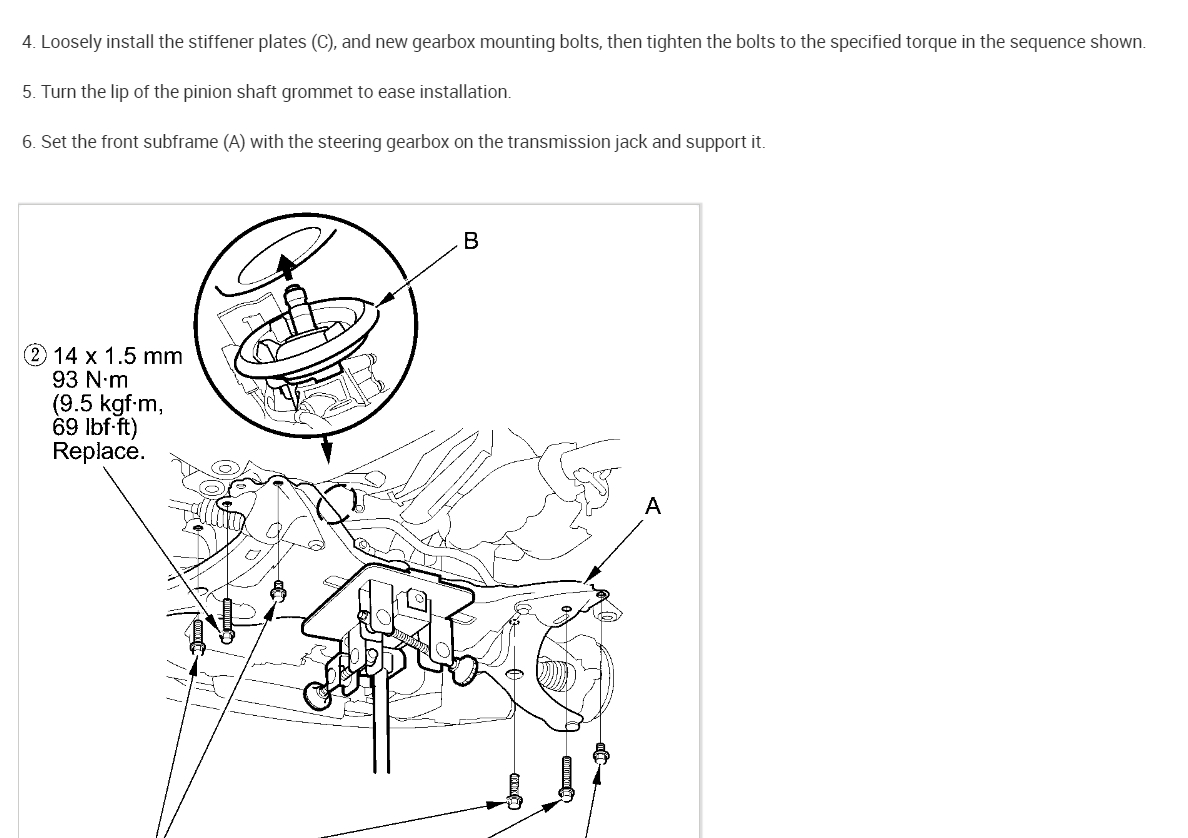 4. Loosely install the stiffener plates (C), and new gearbox mounting bolts, then tighten the bolts to the specified torque in the sequence shown.

5. Turn the lip of the pinion shaft grommet to ease installation.

6. Set the front subframe (A) with the steering gearbox on the transmission jack and support it.

B

② 14 x 1.5 mm
93 N·m
(9.5 kgf·m,
69 lbf·ft)
Replace.

A