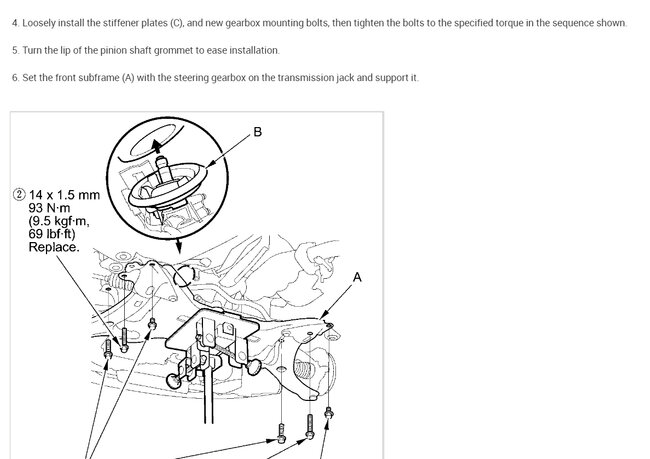 4. Loosely install the stiffener plates (C), and new gearbox mounting bolts, then tighten the bolts to the specified torque in the sequence shown.

5. Turn the lip of the pinion shaft grommet to ease installation.

6. Set the front subframe (A) with the steering gearbox on the transmission jack and support it.

B

② 14 x 1.5 mm
93 N·m
(9.5 kgf·m,
69 lbf·ft)
Replace.

A