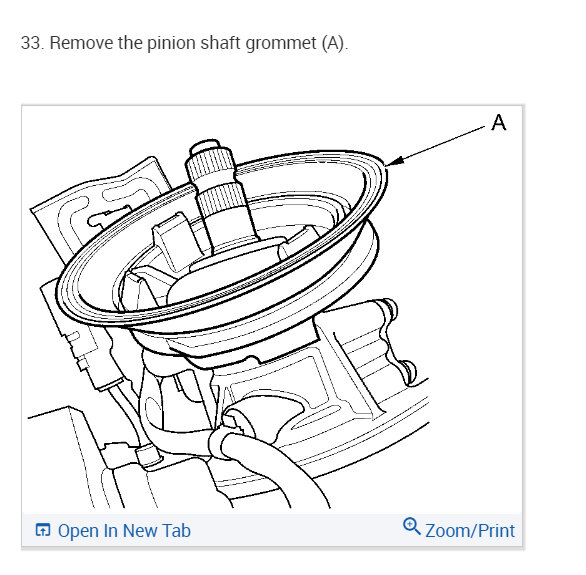 33. Remove the pinion shaft grommet (A).

A

Open In New Tab

Zoom/Print