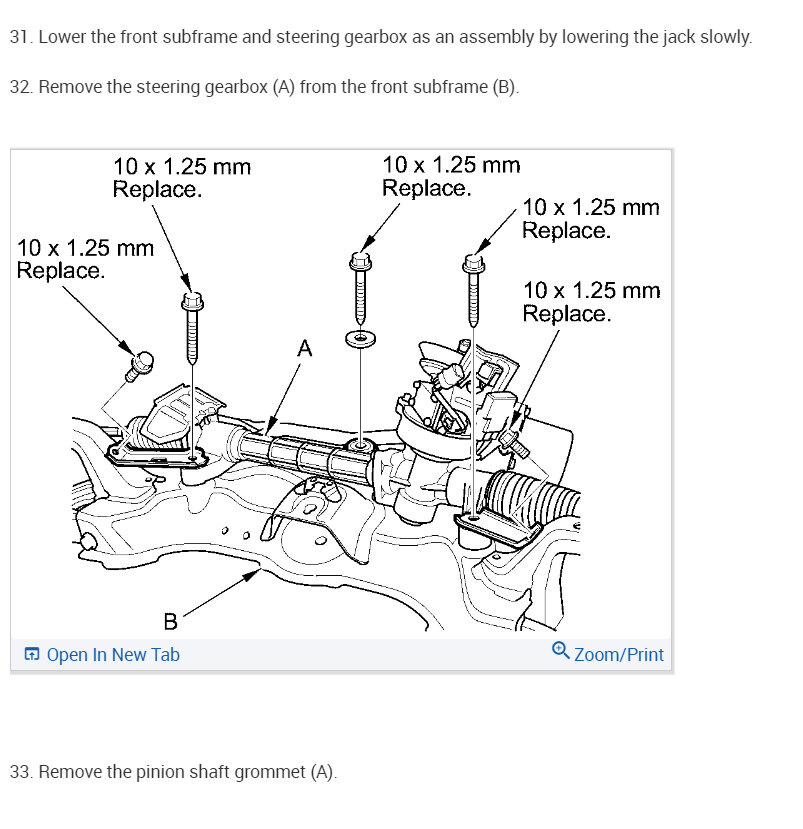 31. Lower the front subframe and steering gearbox as an assembly by lowering the jack slowly.

32. Remove the steering gearbox (A) from the front subframe (B).

10 x 1.25 mm
Replace.

10 x 1.25 mm
Replace.

10 x 1.25 mm
Replace.

10 x 1.25 mm
Replace.

10 x 1.25 mm
Replace.

A

B

Open In New Tab

Zoom/Print

33. Remove the pinion shaft grommet (A).