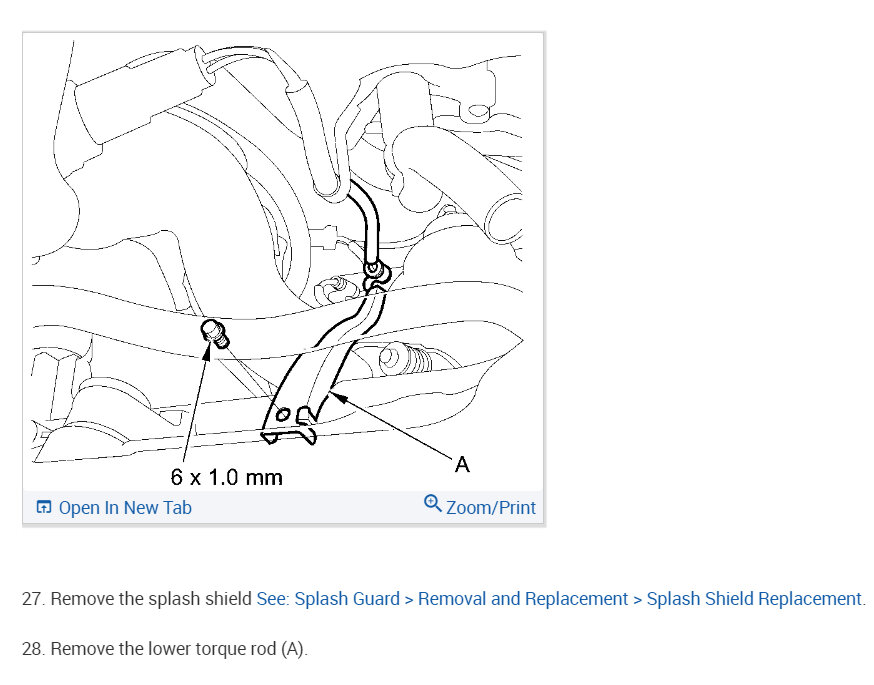 6 x 1.0 mm

A

Open In New Tab

Zoom/Print

27. Remove the splash shield See: Splash Guard > Removal and Replacement > Splash Shield Replacement.

28. Remove the lower torque rod (A).