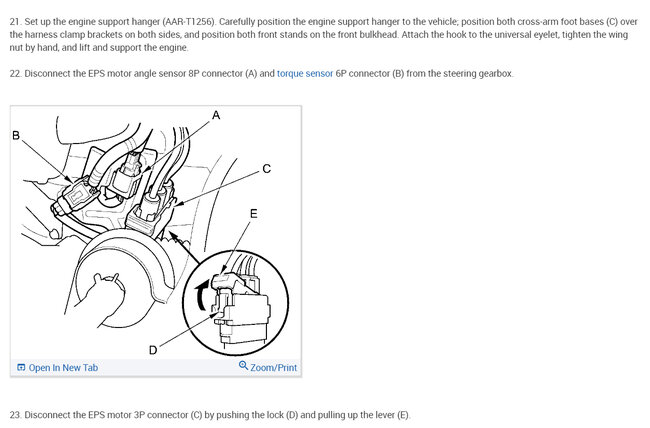 21. Set up the engine support hanger (AAR-T1256). Carefully position the engine support hanger to the vehicle; position both cross-arm foot bases (C) over the harness clamp brackets on both sides, and position both front stands on the front bulkhead. Attach the hook to the universal eyelet, tighten the wing nut by hand, and lift and support the engine.

22. Disconnect the EPS motor angle sensor 8P connector (A) and torque sensor 6P connector (B) from the steering gearbox.

A
B
C
E
D

Open In New Tab
Zoom/Print

23. Disconnect the EPS motor 3P connector (C) by pushing the lock (D) and pulling up the lever (E).