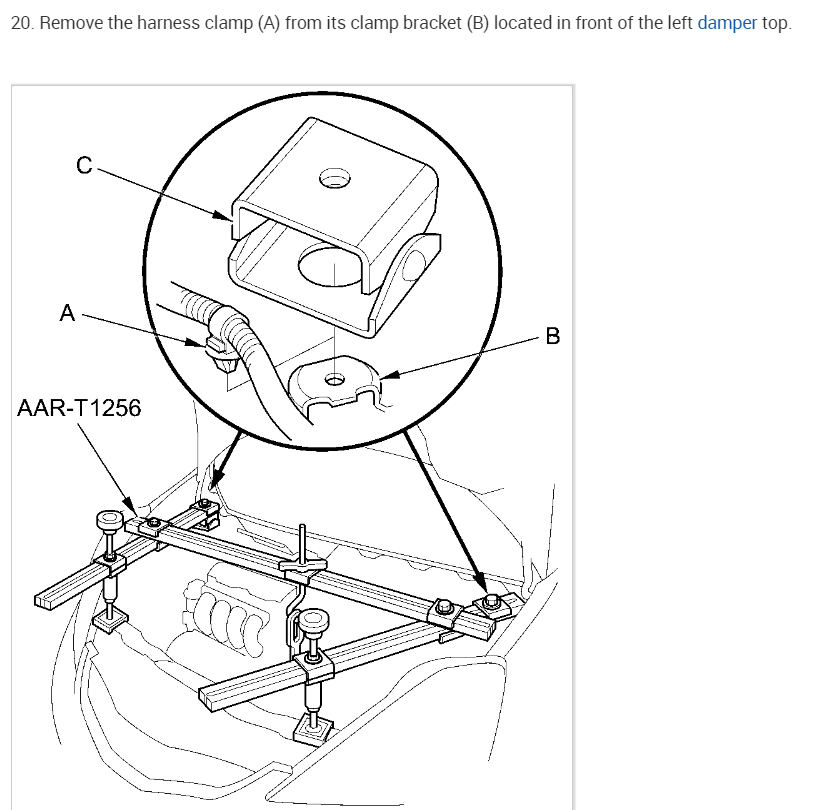 20. Remove the harness clamp (A) from its clamp bracket (B) located in front of the left damper top.

C

A

B

AAR-T1256