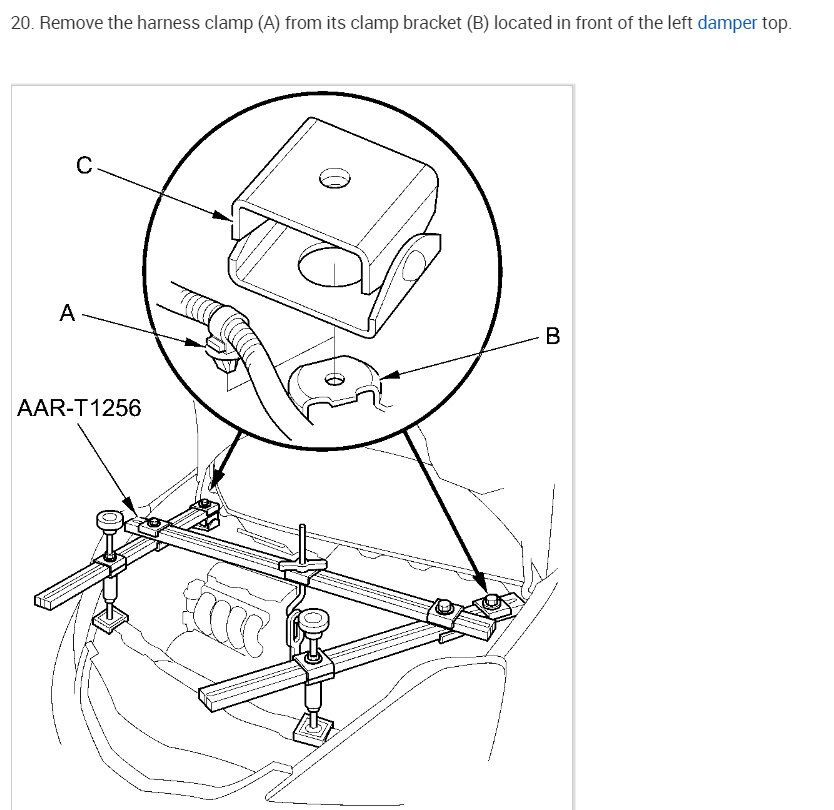 20. Remove the harness clamp (A) from its clamp bracket (B) located in front of the left damper top.

C

A

B

AAR-T1256