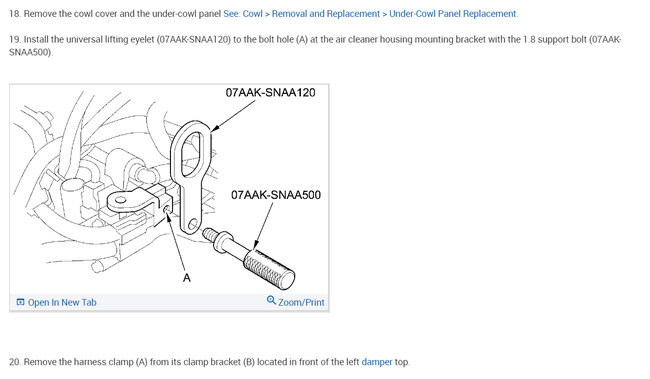 18. Remove the cowl cover and the under-cowl panel See: Cowl > Removal and Replacement > Under-Cowl Panel Replacement.

19. Install the universal lifting eyelet (07AAK-SNAA120) to the bolt hole (A) at the air cleaner housing mounting bracket with the 1.8 support bolt (07AAK-SNAA500).

07AAK-SNAA120

07AAK-SNAA500

A

Open In New Tab

Zoom/Print

20. Remove the harness clamp (A) from its clamp bracket (B) located in front of the left damper top.