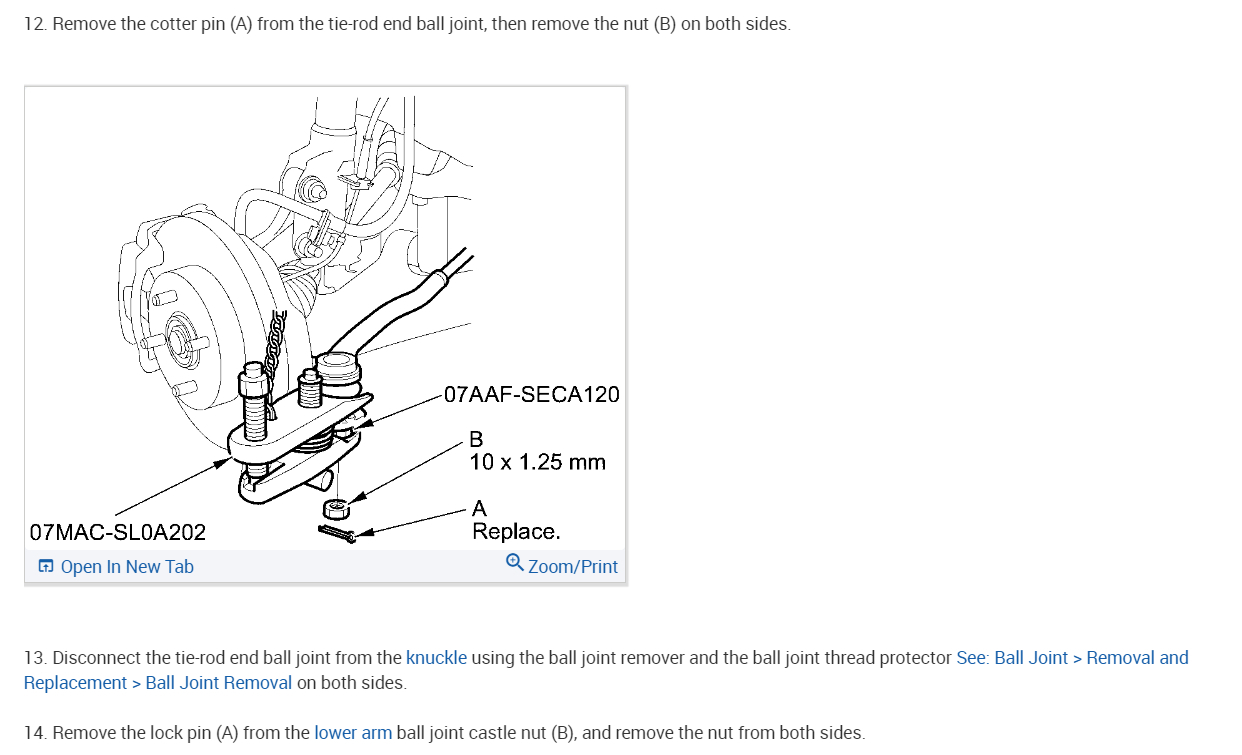 12. Remove the cotter pin (A) from the tie-rod end ball joint, then remove the nut (B) on both sides.

07AAF-SECA120
B
10 x 1.25 mm
A
Replace.
07MAC-SL0A202

Open In New Tab
Zoom/Print

13. Disconnect the tie-rod end ball joint from the knuckle using the ball joint remover and the ball joint thread protector See: Ball Joint > Removal and Replacement > Ball Joint Removal on both sides.

14. Remove the lock pin (A) from the lower arm ball joint castle nut (B), and remove the nut from both sides.