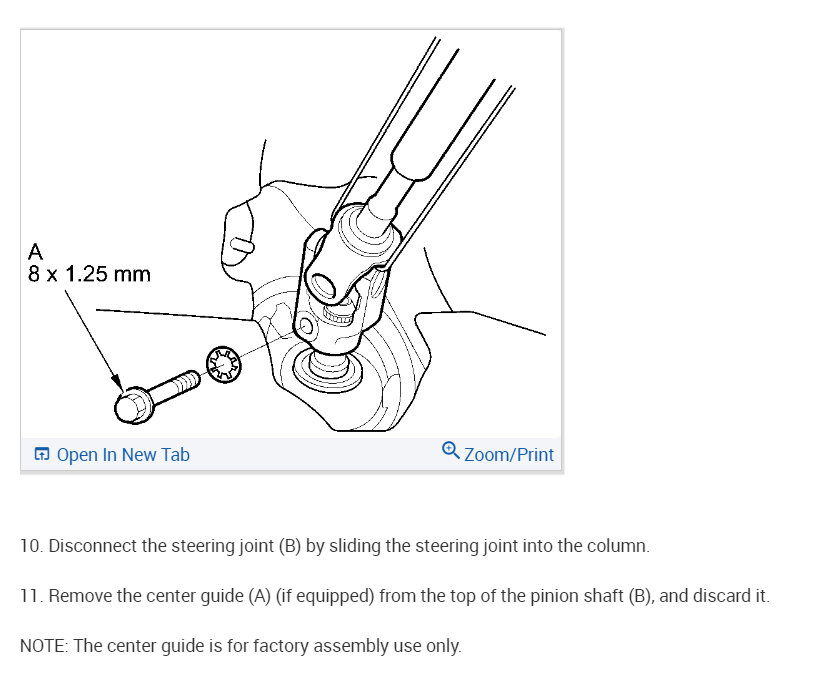 A
8 x 1.25 mm

Open In New Tab

Zoom/Print

10. Disconnect the steering joint (B) by sliding the steering joint into the column.

11. Remove the center guide (A) (if equipped) from the top of the pinion shaft (B), and discard it.

NOTE: The center guide is for factory assembly use only.