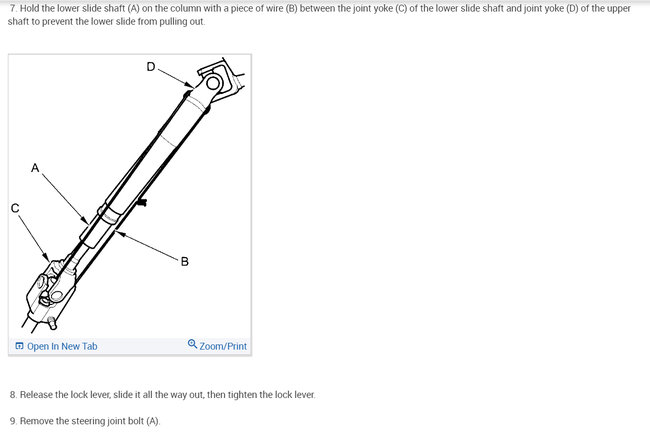 7. Hold the lower slide shaft (A) on the column with a piece of wire (B) between the joint yoke (C) of the lower slide shaft and joint yoke (D) of the upper shaft to prevent the lower slide from pulling out.

D

A

C

B

Open In New Tab

Zoom/Print

8. Release the lock lever, slide it all the way out, then tighten the lock lever.

9. Remove the steering joint bolt (A).