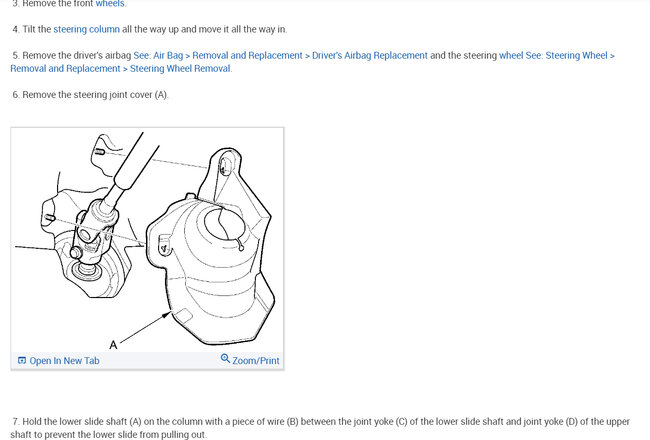 3. Remove the front wheels.

4. Tilt the steering column all the way up and move it all the way in.

5. Remove the driver's airbag See: Air Bag > Removal and Replacement > Driver's Airbag Replacement and the steering wheel See: Steering Wheel > Removal and Replacement > Steering Wheel Removal.

6. Remove the steering joint cover (A).

A

Open In New Tab

Zoom/Print

7. Hold the lower slide shaft (A) on the column with a piece of wire (B) between the joint yoke (C) of the lower slide shaft and joint yoke (D) of the upper shaft to prevent the lower slide from pulling out.