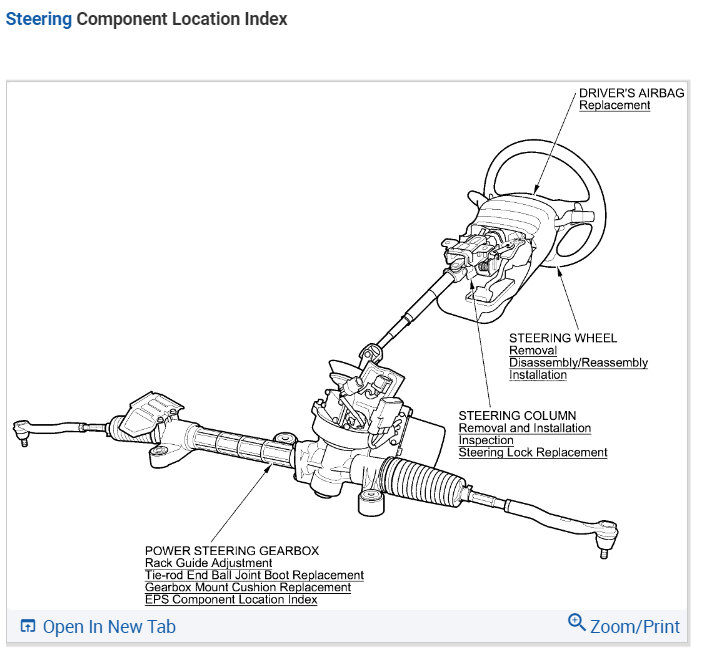 Steering Component Location Index

DRIVER'S AIRBAG
Replacement

STEERING WHEEL
Removal
Disassembly/Reassembly
Installation

STEERING COLUMN
Removal and Installation
Inspection
Steering Lock Replacement

POWER STEERING GEARBOX
Rack Guide Adjustment
Tie-rod End Ball Joint Boot Replacement
Gearbox Mount Cushion Replacement
EPS Component Location Index

Open In New Tab

Zoom/Print