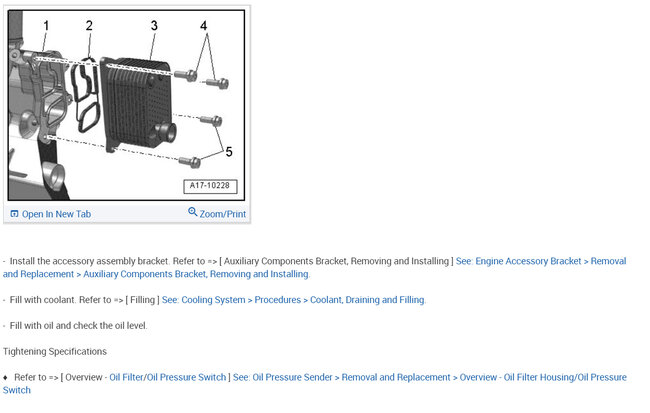 1
2
3
4
5
A17-10228

Open In New Tab
Zoom/Print

- Install the accessory assembly bracket. Refer to => [ Auxiliary Components Bracket, Removing and Installing ] See: Engine Accessory Bracket > Removal and Replacement > Auxiliary Components Bracket, Removing and Installing.

- Fill with coolant. Refer to => [ Filling ] See: Cooling System > Procedures > Coolant, Draining and Filling.

- Fill with oil and check the oil level.

Tightening Specifications

♦ Refer to => [ Overview - Oil Filter/Oil Pressure Switch ] See: Oil Pressure Sender > Removal and Replacement > Overview - Oil Filter Housing/Oil Pressure Switch