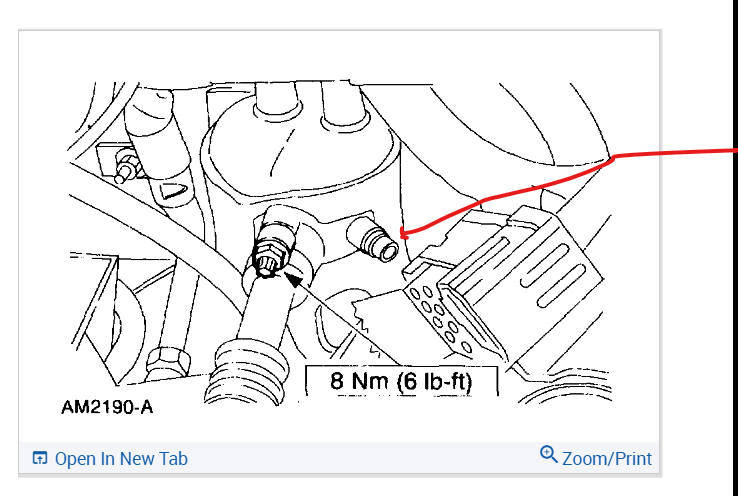 8 Nm (6 lb-ft)

AM2190-A

Open In New Tab

Zoom/Print