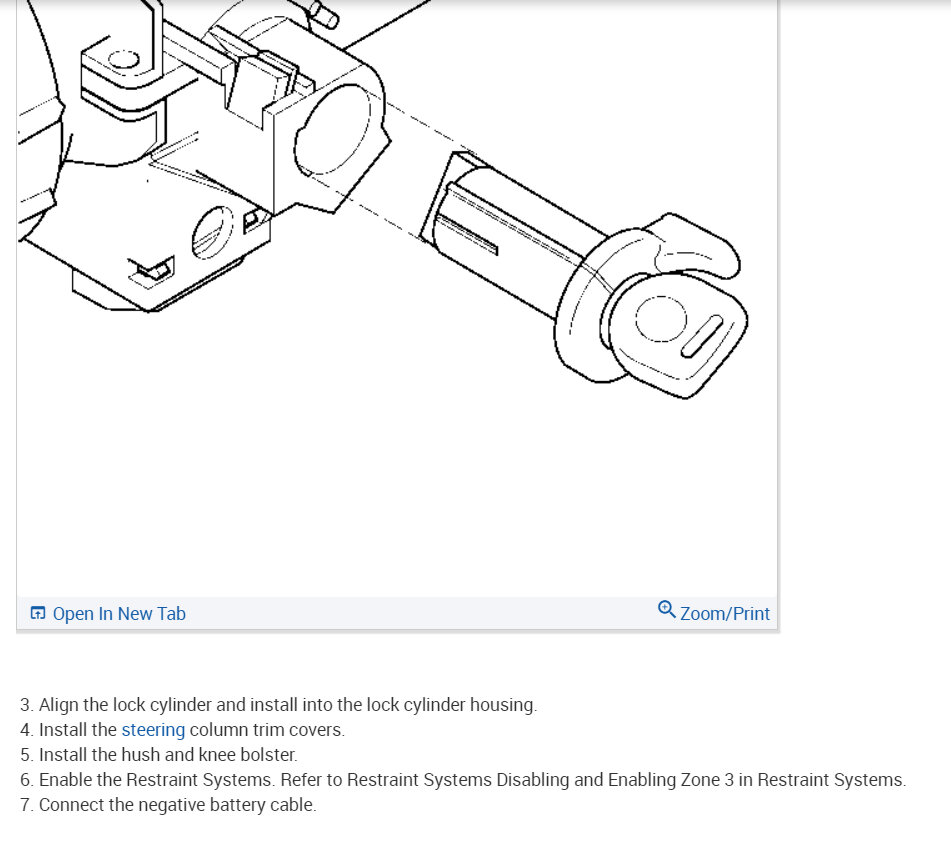 Open In New Tab

Zoom/Print

3. Align the lock cylinder and install into the lock cylinder housing.
4. Install the steering column trim covers.
5. Install the hush and knee bolster.
6. Enable the Restraint Systems. Refer to Restraint Systems Disabling and Enabling Zone 3 in Restraint Systems.
7. Connect the negative battery cable.