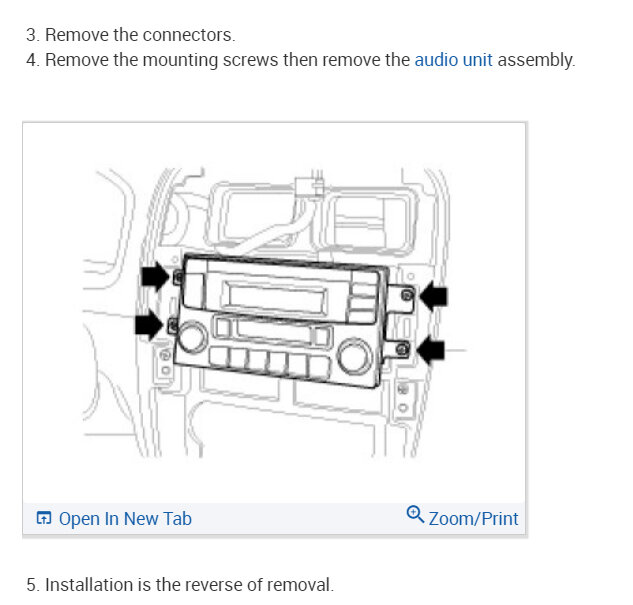 3. Remove the connectors.
4. Remove the mounting screws then remove the audio unit assembly.

Open In New Tab

Zoom/Print

5. Installation is the reverse of removal.