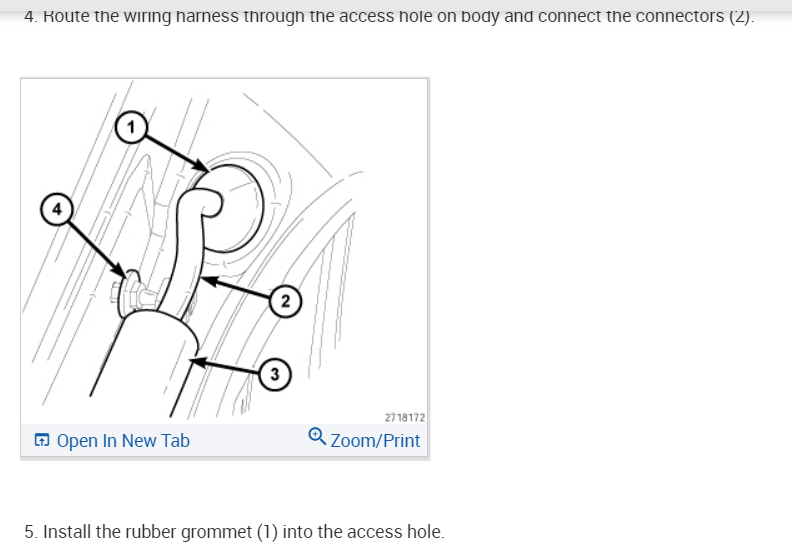 4. Route the wiring harness through the access hole on body and connect the connectors (2).

1
4
2
3
2718172
Open In New Tab
Zoom/Print

5. Install the rubber grommet (1) into the access hole.