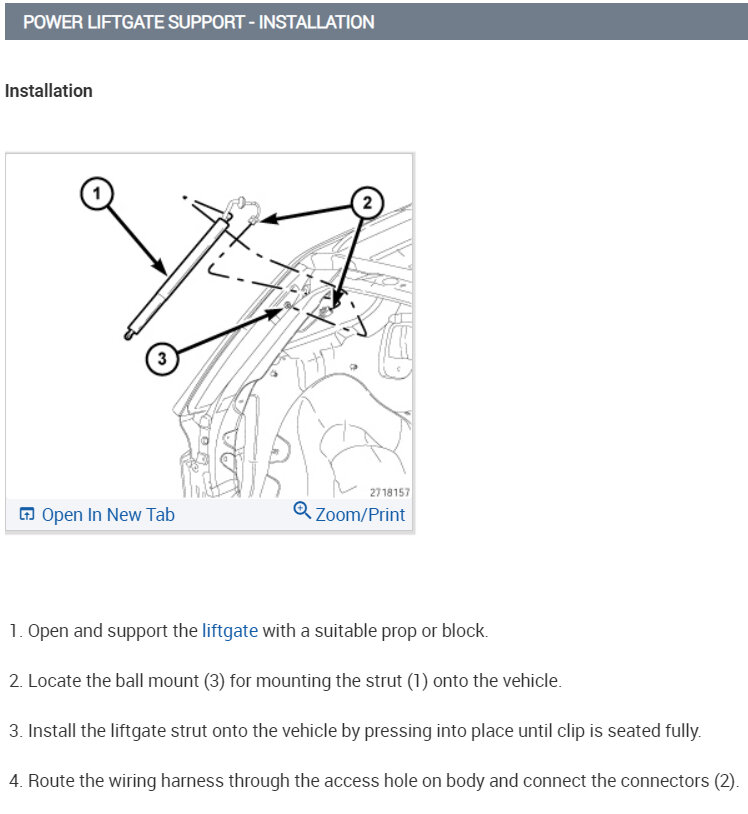 POWER LIFTGATE SUPPORT - INSTALLATION

Installation

1

2

3

2718157

Open In New Tab

Zoom/Print

1. Open and support the liftgate with a suitable prop or block.

2. Locate the ball mount (3) for mounting the strut (1) onto the vehicle.

3. Install the liftgate strut onto the vehicle by pressing into place until clip is seated fully.

4. Route the wiring harness through the access hole on body and connect the connectors (2).