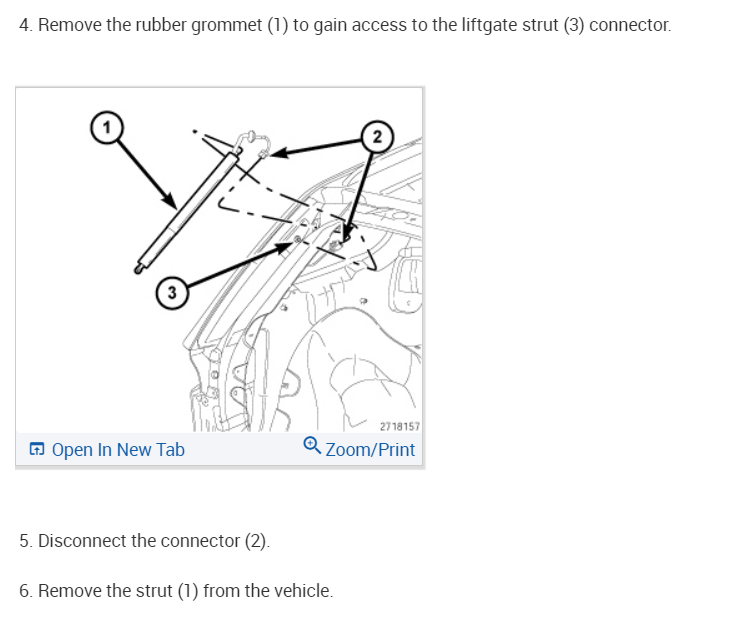 4. Remove the rubber grommet (1) to gain access to the liftgate strut (3) connector.

1
2
3
2718157

Open In New Tab
Zoom/Print

5. Disconnect the connector (2).

6. Remove the strut (1) from the vehicle.