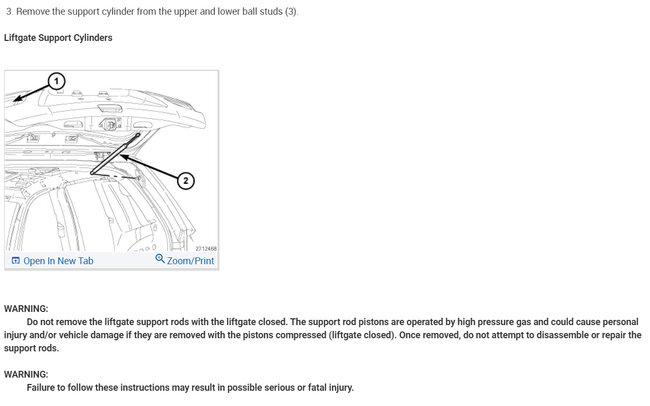 3. Remove the support cylinder from the upper and lower ball studs (3).

Liftgate Support Cylinders

1

2

2712468

Open In New Tab

Zoom/Print

WARNING:
Do not remove the liftgate support rods with the liftgate closed. The support rod pistons are operated by high pressure gas and could cause personal injury and/or vehicle damage if they are removed with the pistons compressed (liftgate closed). Once removed, do not attempt to disassemble or repair the support rods.

WARNING:
Failure to follow these instructions may result in possible serious or fatal injury.