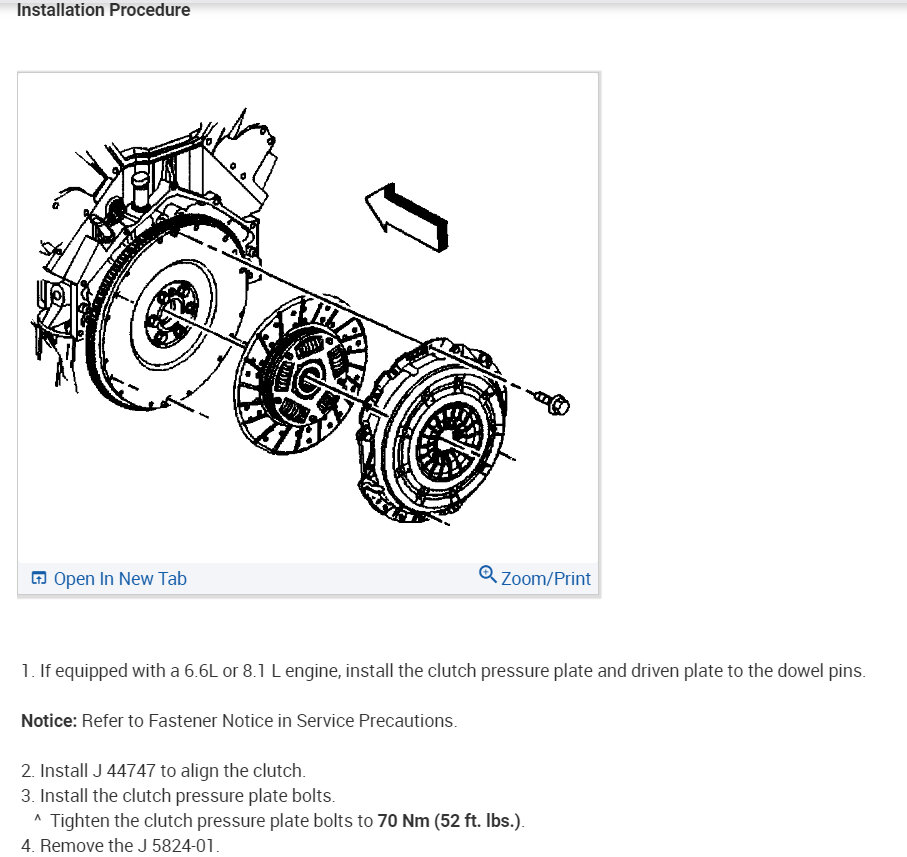 Installation Procedure

Open In New Tab
Zoom/Print

1. If equipped with a 6.6L or 8.1 L engine, install the clutch pressure plate and driven plate to the dowel pins.

Notice: Refer to Fastener Notice in Service Precautions.

2. Install J 44747 to align the clutch.
3. Install the clutch pressure plate bolts.
^ Tighten the clutch pressure plate bolts to 70 Nm (52 ft. lbs.).
4. Remove the J 5824-01.