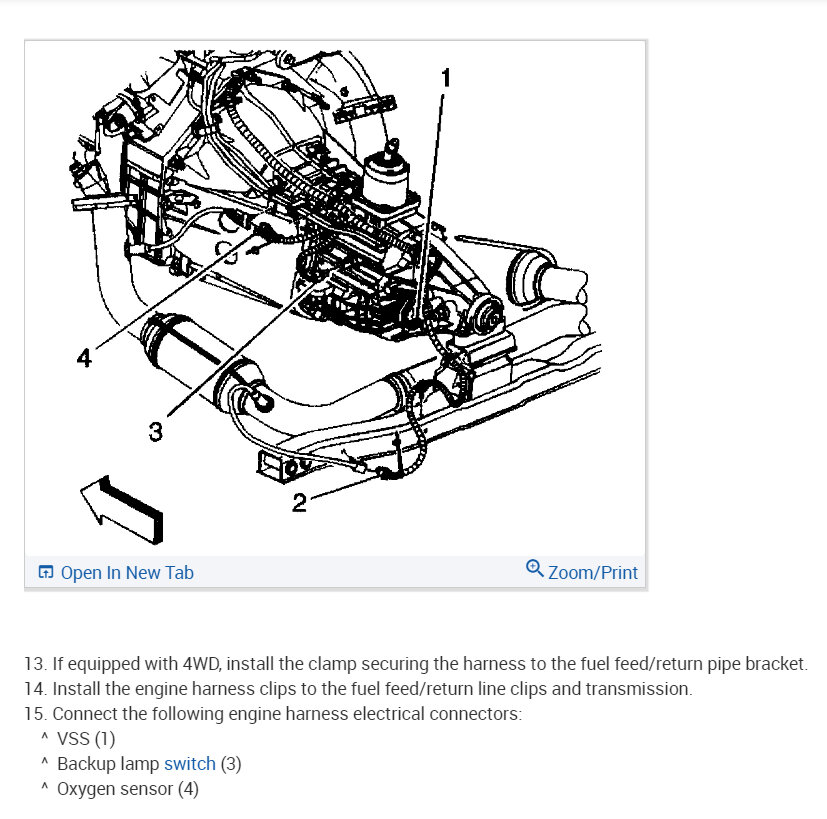 1
4
3
2

Open In New Tab
Zoom/Print

13. If equipped with 4WD, install the clamp securing the harness to the fuel feed/return pipe bracket.
14. Install the engine harness clips to the fuel feed/return line clips and transmission.
15. Connect the following engine harness electrical connectors:
^ VSS (1)
^ Backup lamp switch (3)
^ Oxygen sensor (4)