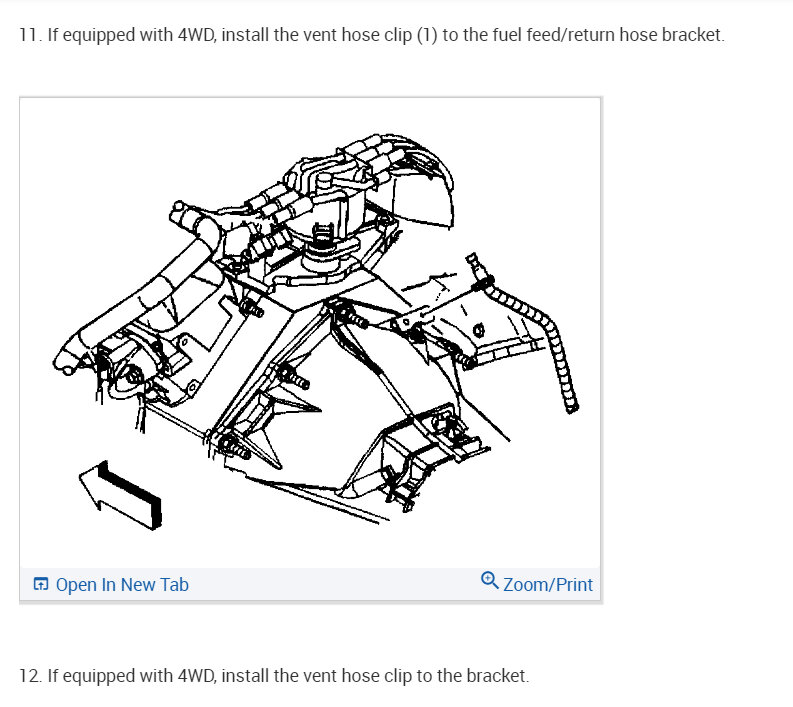 11. If equipped with 4WD, install the vent hose clip (1) to the fuel feed/return hose bracket.

Open In New Tab

Zoom/Print

12. If equipped with 4WD, install the vent hose clip to the bracket.