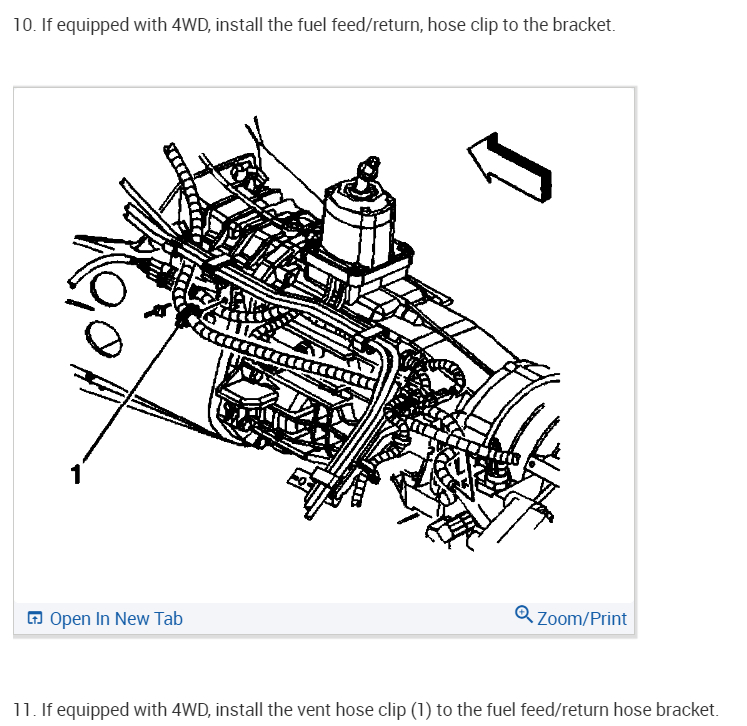 10. If equipped with 4WD, install the fuel feed/return, hose clip to the bracket.

1

Open In New Tab

Zoom/Print

11. If equipped with 4WD, install the vent hose clip (1) to the fuel feed/return hose bracket.