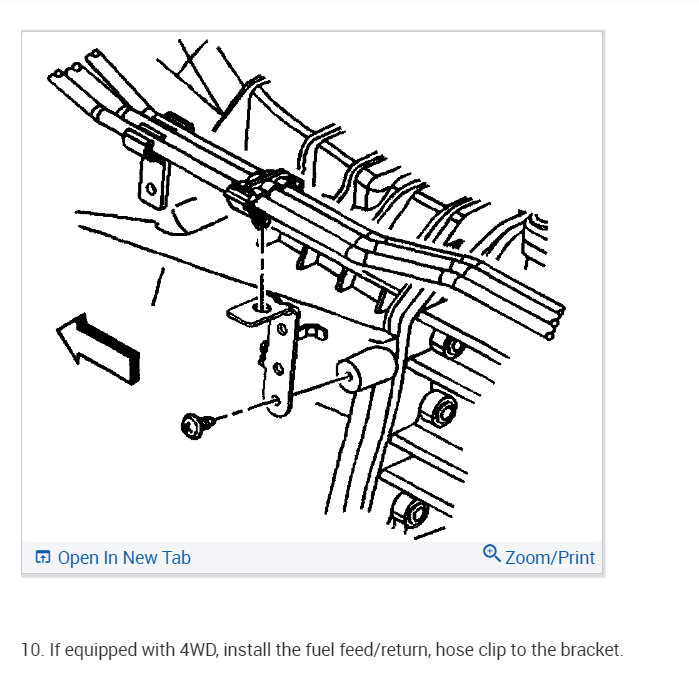 Open In New Tab

Zoom/Print

10. If equipped with 4WD, install the fuel feed/return, hose clip to the bracket.