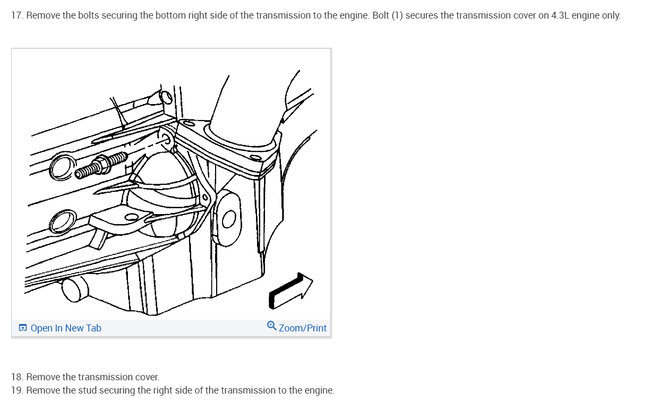 17. Remove the bolts securing the bottom right side of the transmission to the engine. Bolt (1) secures the transmission cover on 4.3L engine only.

Open In New Tab

Zoom/Print

18. Remove the transmission cover.
19. Remove the stud securing the right side of the transmission to the engine.