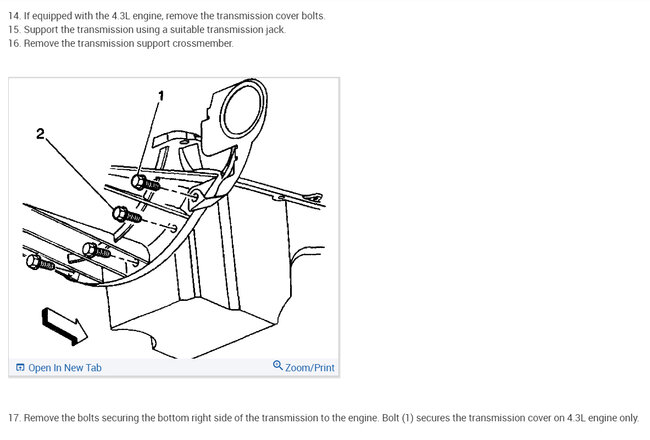 14. If equipped with the 4.3L engine, remove the transmission cover bolts.
15. Support the transmission using a suitable transmission jack.
16. Remove the transmission support crossmember.

1
2

Open In New Tab
Zoom/Print

17. Remove the bolts securing the bottom right side of the transmission to the engine. Bolt (1) secures the transmission cover on 4.3L engine only.