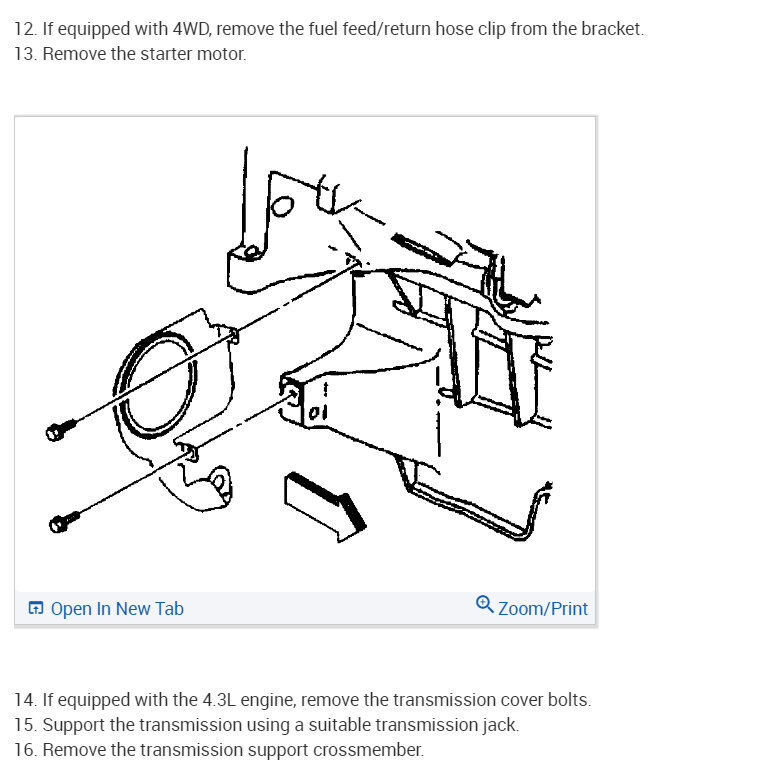 12. If equipped with 4WD, remove the fuel feed/return hose clip from the bracket.
13. Remove the starter motor.

Open In New Tab
Zoom/Print

14. If equipped with the 4.3L engine, remove the transmission cover bolts.
15. Support the transmission using a suitable transmission jack.
16. Remove the transmission support crossmember.