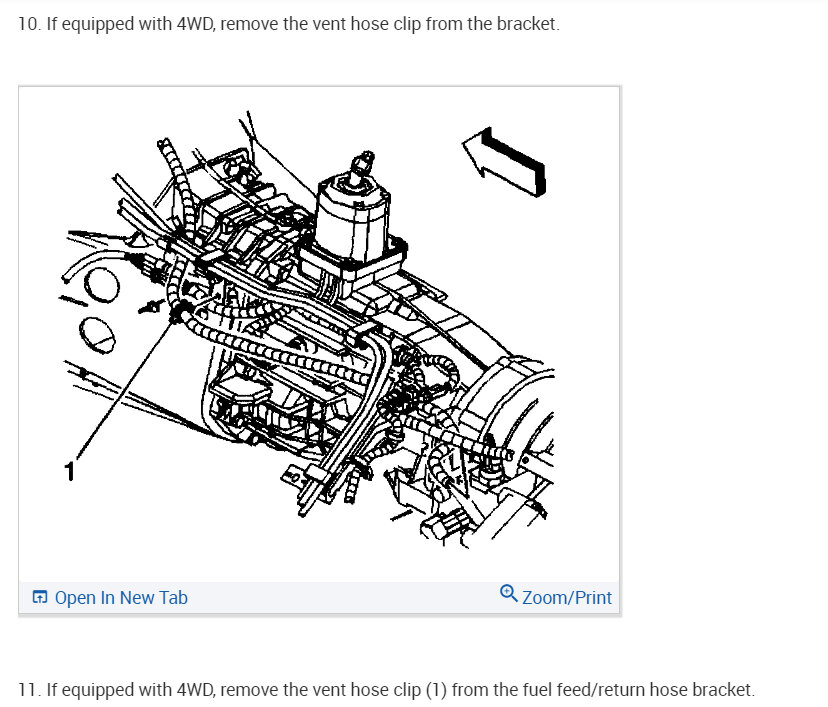 10. If equipped with 4WD, remove the vent hose clip from the bracket.

1

Open In New Tab

Zoom/Print

11. If equipped with 4WD, remove the vent hose clip (1) from the fuel feed/return hose bracket.