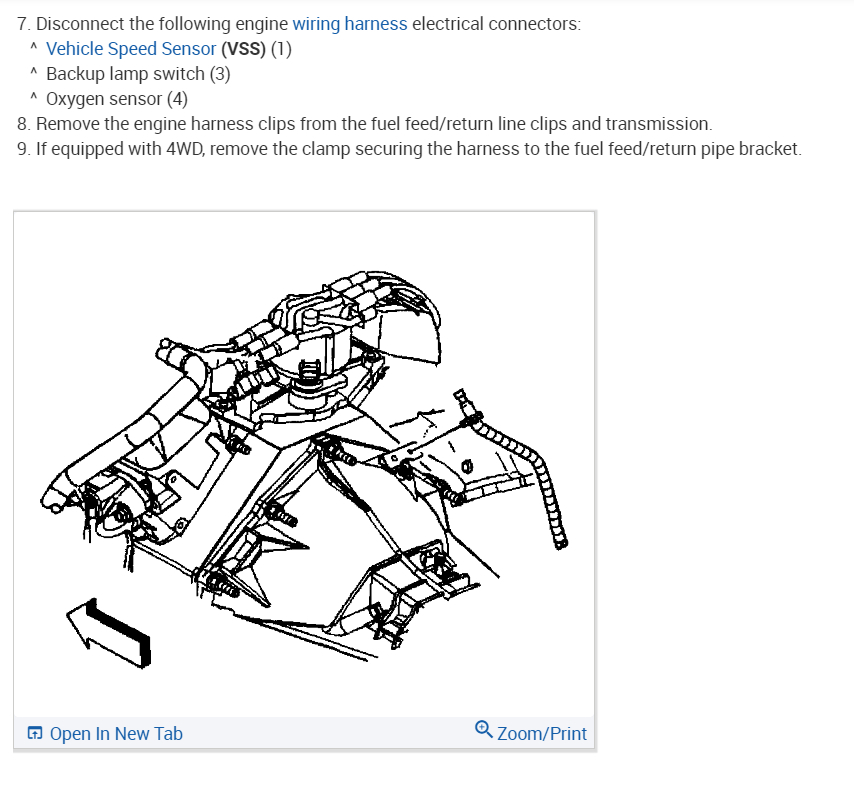 7. Disconnect the following engine wiring harness electrical connectors:
^ Vehicle Speed Sensor (VSS) (1)
^ Backup lamp switch (3)
^ Oxygen sensor (4)
8. Remove the engine harness clips from the fuel feed/return line clips and transmission.
9. If equipped with 4WD, remove the clamp securing the harness to the fuel feed/return pipe bracket.

Open In New Tab
Zoom/Print